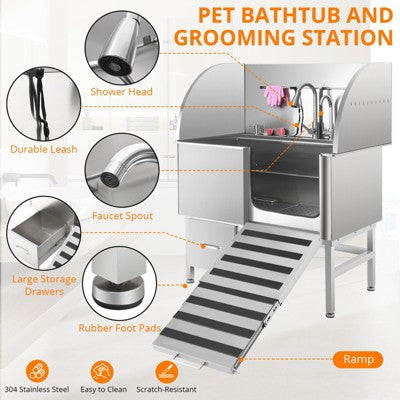 PET BATHTUB AND GROOMING STATION

Shower Head

Durable Leash

Faucet Spout

Large Storage Drawers

Rubber Foot Pads

Ramp

304 Stainless Steel

Easy to Clean

Scratch-Resistant